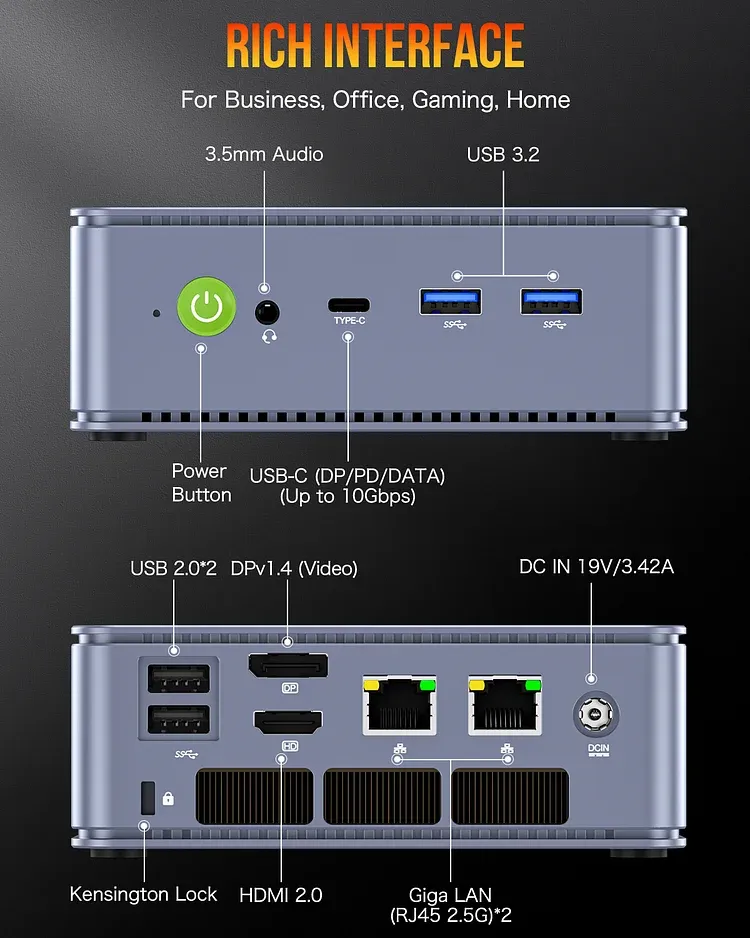 RICH INTERFACE

For Business, Office, Gaming, Home

3.5mm Audio

USB 3.2

TYPE-C

Power Button

USB-C (DP/PD/DATA)
(Up to 10Gbps)

USB 2.0*2

DPv1.4 (Video)

DC IN 19V/3.42A

DP

HD

DCIN

Kensington Lock

HDMI 2.0

Giga LAN
(RJ45 2.5G)*2